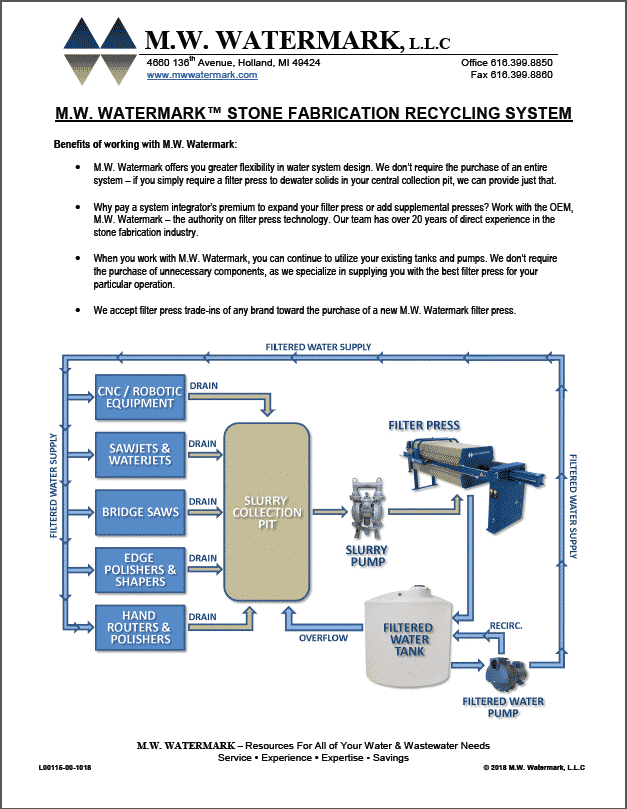 M.W. WATERMARK, L.L.C

4660 136$^{th}$ Avenue, Holland, MI 49424
www.mwwatermark.com

Office 616.399.8850
Fax 616.399.8860

M.W. WATERMARK™ STONE FABRICATION RECYCLING SYSTEM

Benefits of working with M.W. Watermark:

• M.W. Watermark offers you greater flexibility in water system design. We don't require the purchase of an entire system – if you simply require a filter press to dewater solids in your central collection pit, we can provide just that.

• Why pay a system integrator's premium to expand your filter press or add supplemental presses? Work with the OEM, M.W. Watermark – the authority on filter press technology. Our team has over 20 years of direct experience in the stone fabrication industry.

• When you work with M.W. Watermark, you can continue to utilize your existing tanks and pumps. We don't require the purchase of unnecessary components, as we specialize in supplying you with the best filter press for your particular operation.

• We accept filter press trade-ins of any brand toward the purchase of a new M.W. Watermark filter press.

FILTERED WATER SUPPLY

FILTERED WATER SUPPLY

CNC / ROBOTIC EQUIPMENT

DRAIN

SAWJETS & WATERJETS

DRAIN

BRIDGE SAWS

DRAIN

EDGE POLISHERS & SHAPERS

DRAIN

HAND ROUTERS & POLISHERS

DRAIN

SLURRY COLLECTION PIT

SLURRY PUMP

FILTER PRESS

FILTERED WATER SUPPLY

OVERFLOW

FILTERED WATER TANK

RECIRC.

FILTERED WATER PUMP

M.W. WATERMARK – Resources For All of Your Water & Wastewater Needs
Service • Experience • Expertise • Savings

L00115-00-1018

© 2018 M.W. Watermark, L.L.C