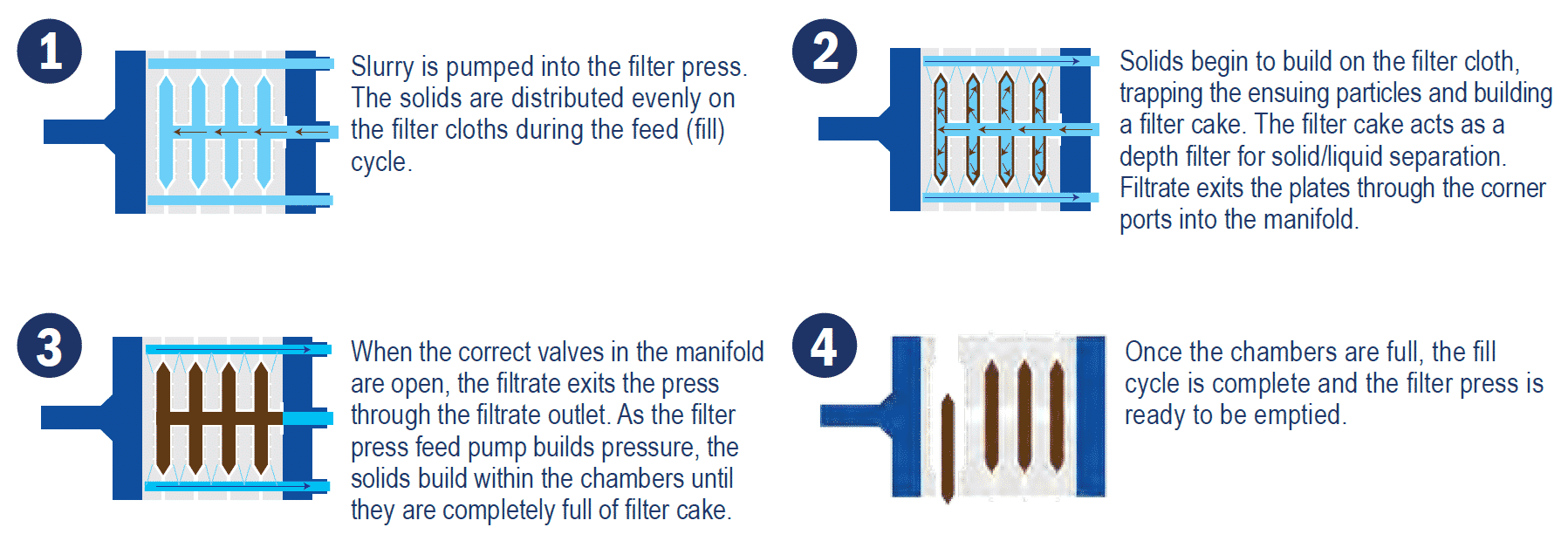 1

Slurry is pumped into the filter press. The solids are distributed evenly on the filter cloths during the feed (fill) cycle.

2

Solids begin to build on the filter cloth, trapping the ensuing particles and building a filter cake. The filter cake acts as a depth filter for solid/liquid separation. Filtrate exits the plates through the corner ports into the manifold.

3

When the correct valves in the manifold are open, the filtrate exits the press through the filtrate outlet. As the filter press feed pump builds pressure, the solids build within the chambers until they are completely full of filter cake.

4

Once the chambers are full, the fill cycle is complete and the filter press is ready to be emptied.